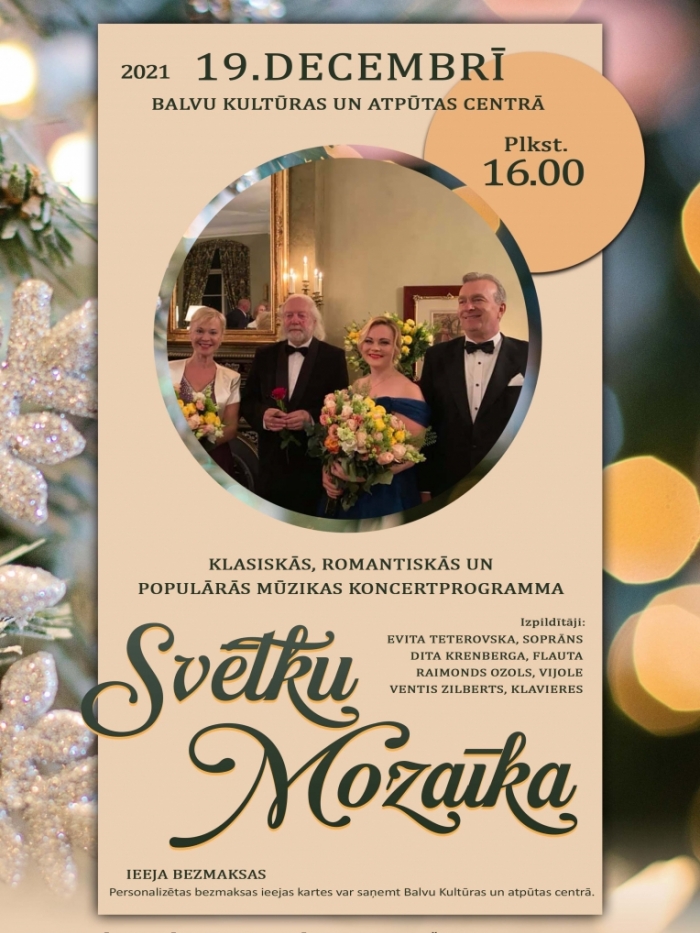 2021 19.DECEMBRĪ

BALVU KULTŪRAS UN ATPŪTAS CENTRĀ

Plkst. 16.00

KLASISKĀS, ROMANTISKĀS UN POPULĀRĀS MŪZIKAS KONCERTPROGRAMMA

Izpildītāji:
EVITA TETEROVSKA, SOPRĀNS
DITA KRENBERGA, FLAUTA
RAIMONDS OZOLS, VIJOLE
VENTIS ZILBERTS, KLAVIERES

Svētku Mozaīka

IEEJA BEZMAKSAS
Personalizētas bezmaksas ieejas kartes var saņemt Balvu Kultūras un atpūtas centrā.